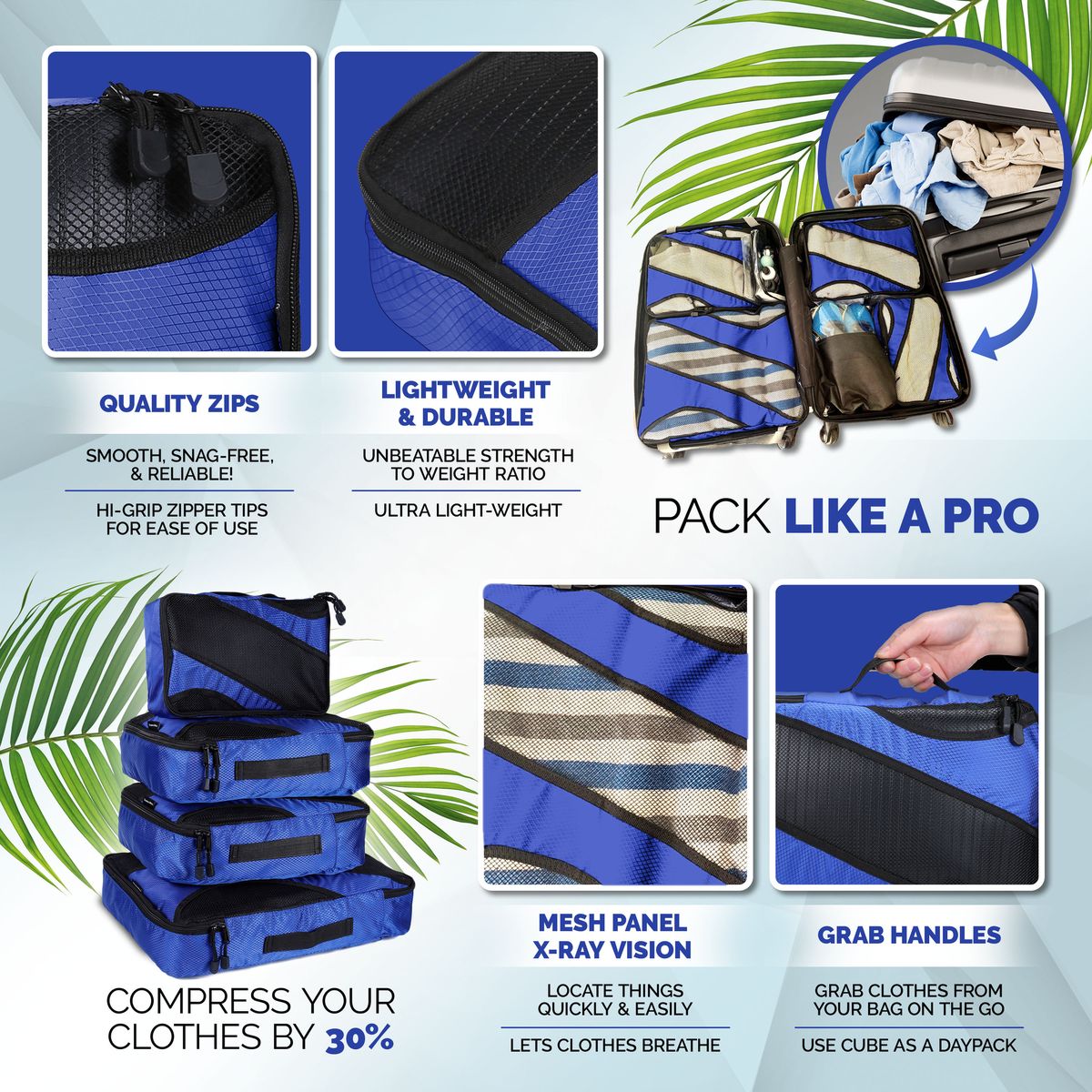 QUALITY ZIPS

SMOOTH, SNAG-FREE, & RELIABLE!

HI-GRIP ZIPPER TIPS FOR EASE OF USE

LIGHTWEIGHT & DURABLE

UNBEATABLE STRENGTH TO WEIGHT RATIO

ULTRA LIGHT-WEIGHT

PACK LIKE A PRO

COMPRESS YOUR CLOTHES BY 30%

MESH PANEL X-RAY VISION

LOCATE THINGS QUICKLY & EASILY

LETS CLOTHES BREATHE

GRAB HANDLES

GRAB CLOTHES FROM YOUR BAG ON THE GO

USE CUBE AS A DAYPACK