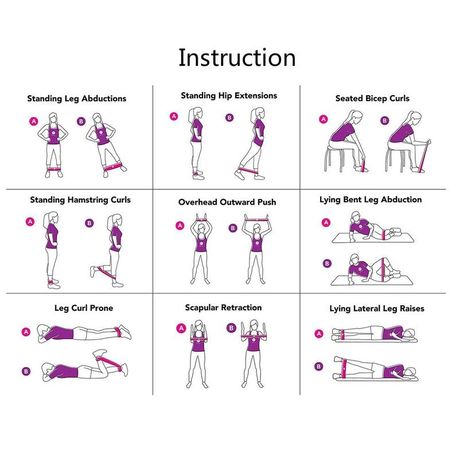 Instruction

Standing Leg Abductions
A B

Standing Hip Extensions
A B

Seated Bicep Curls
A B

Standing Hamstring Curls
A B

Overhead Outward Push
A B

Lying Bent Leg Abduction
A
B

Leg Curl Prone
A
B

Scapular Retraction
A B

Lying Lateral Leg Raises
A
B