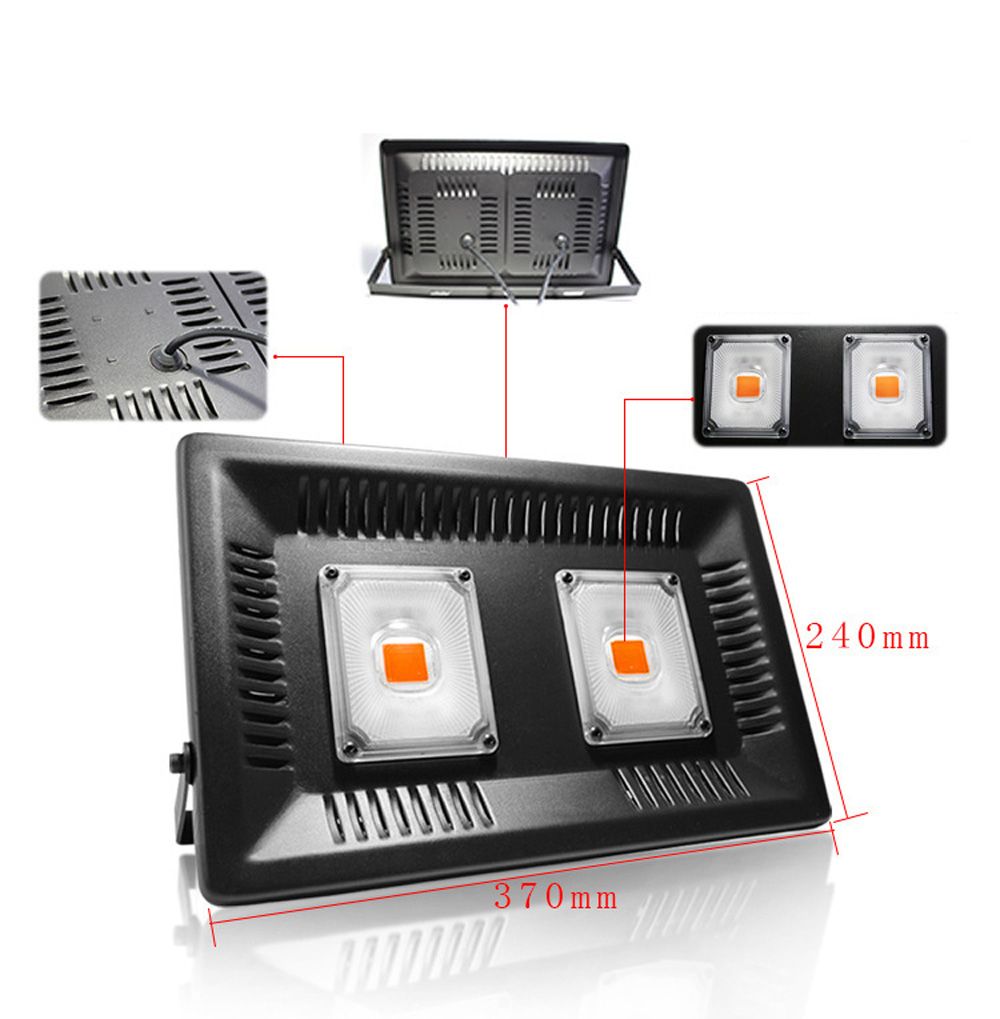 240mm

370mm