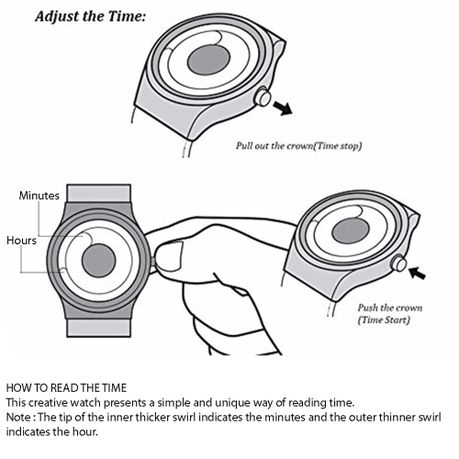 Adjust the Time:

Pull out the crown(Time stop)

Minutes

Hours

Push the crown
(Time Start)

HOW TO READ THE TIME
This creative watch presents a simple and unique way of reading time.
Note : The tip of the inner thicker swirl indicates the minutes and the outer thinner swirl indicates the hour.