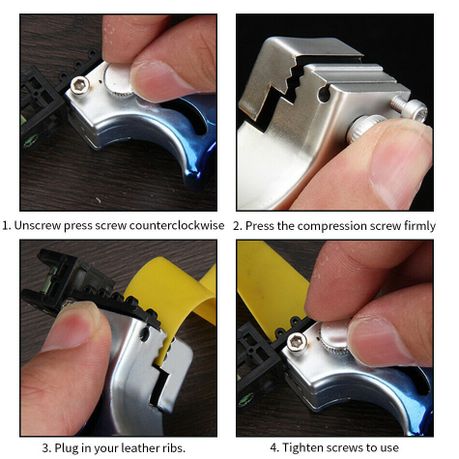 1. Unscrew press screw counterclockwise

2. Press the compression screw firmly

3. Plug in your leather ribs.

4. Tighten screws to use