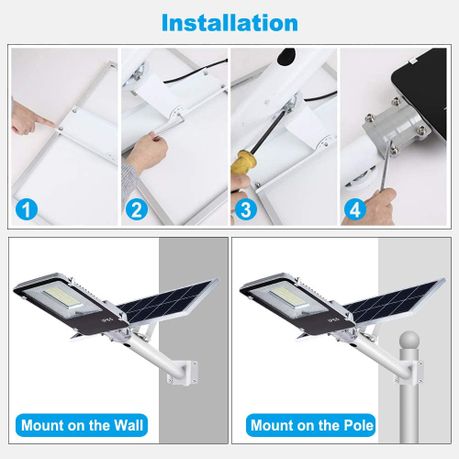 Installation

1

2

3

4

Mount on the Wall

Mount on the Pole