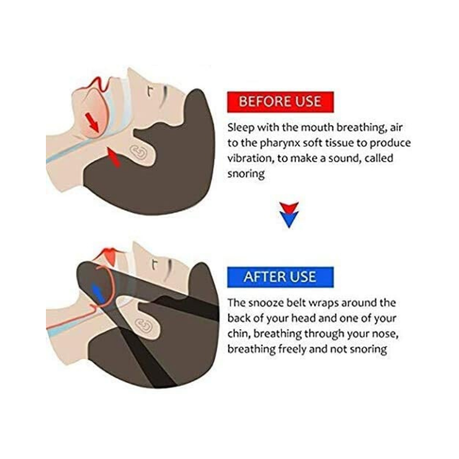 BEFORE USE

Sleep with the mouth breathing, air to the pharynx soft tissue to produce vibration, to make a sound, called snoring

AFTER USE

The snooze belt wraps around the back of your head and one of your chin, breathing through your nose, breathing freely and not snoring