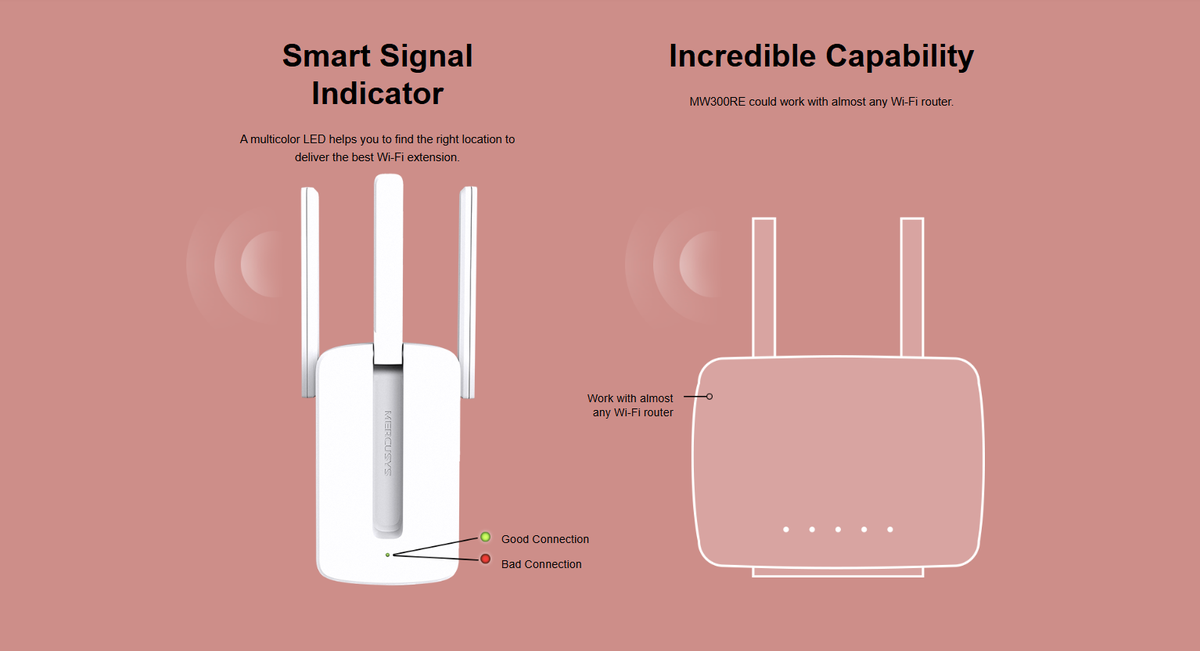 Smart Signal Indicator

A multicolor LED helps you to find the right location to deliver the best Wi-Fi extension.

MERCUSYS

Good Connection

Bad Connection

Incredible Capability

MW300RE could work with almost any Wi-Fi router.

Work with almost any Wi-Fi router