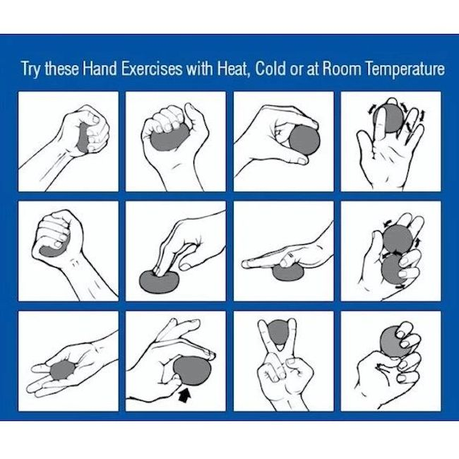 Try these Hand Exercises with Heat, Cold or at Room Temperature