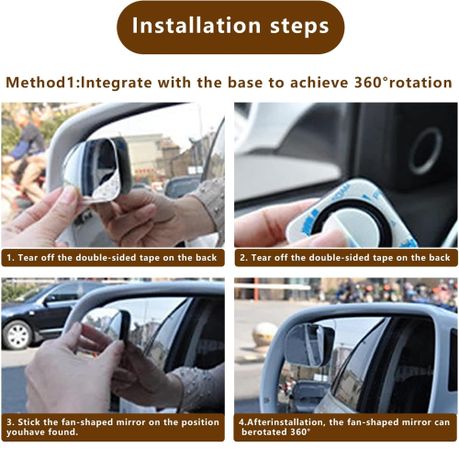 Installation steps

Method1:Integrate with the base to achieve 360°rotation

1. Tear off the double-sided tape on the back

2. Tear off the double-sided tape on the back

3. Stick the fan-shaped mirror on the position youhave found.

4.Afterinstallation, the fan-shaped mirror can berotated 360°