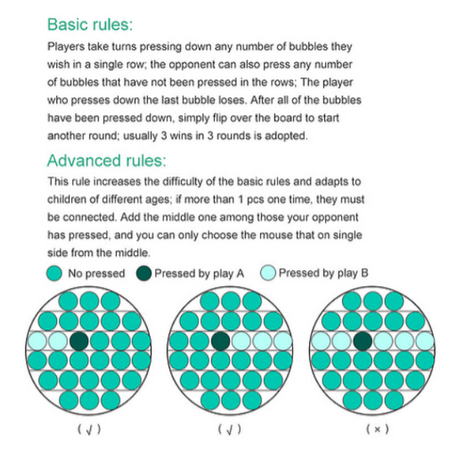 Basic rules:

Players take turns pressing down any number of bubbles they wish in a single row; the opponent can also press any number of bubbles that have not been pressed in the rows; The player who presses down the last bubble loses. After all of the bubbles have been pressed down, simply flip over the board to start another round; usually 3 wins in 3 rounds is adopted.

Advanced rules:

This rule increases the difficulty of the basic rules and adapts to children of different ages; if more than 1 pcs one time, they must be connected. Add the middle one among those your opponent has pressed, and you can only choose the mouse that on single side from the middle.

No pressed Pressed by play A Pressed by play B

( √ ) ( √ ) ( × )